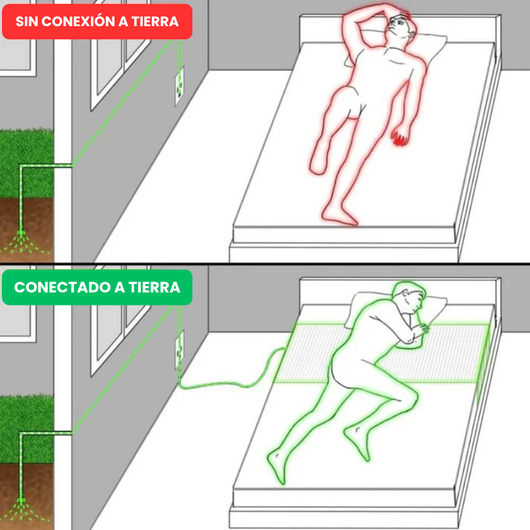 SIN CONEXIÓN A TIERRA

CONECTADO A TIERRA